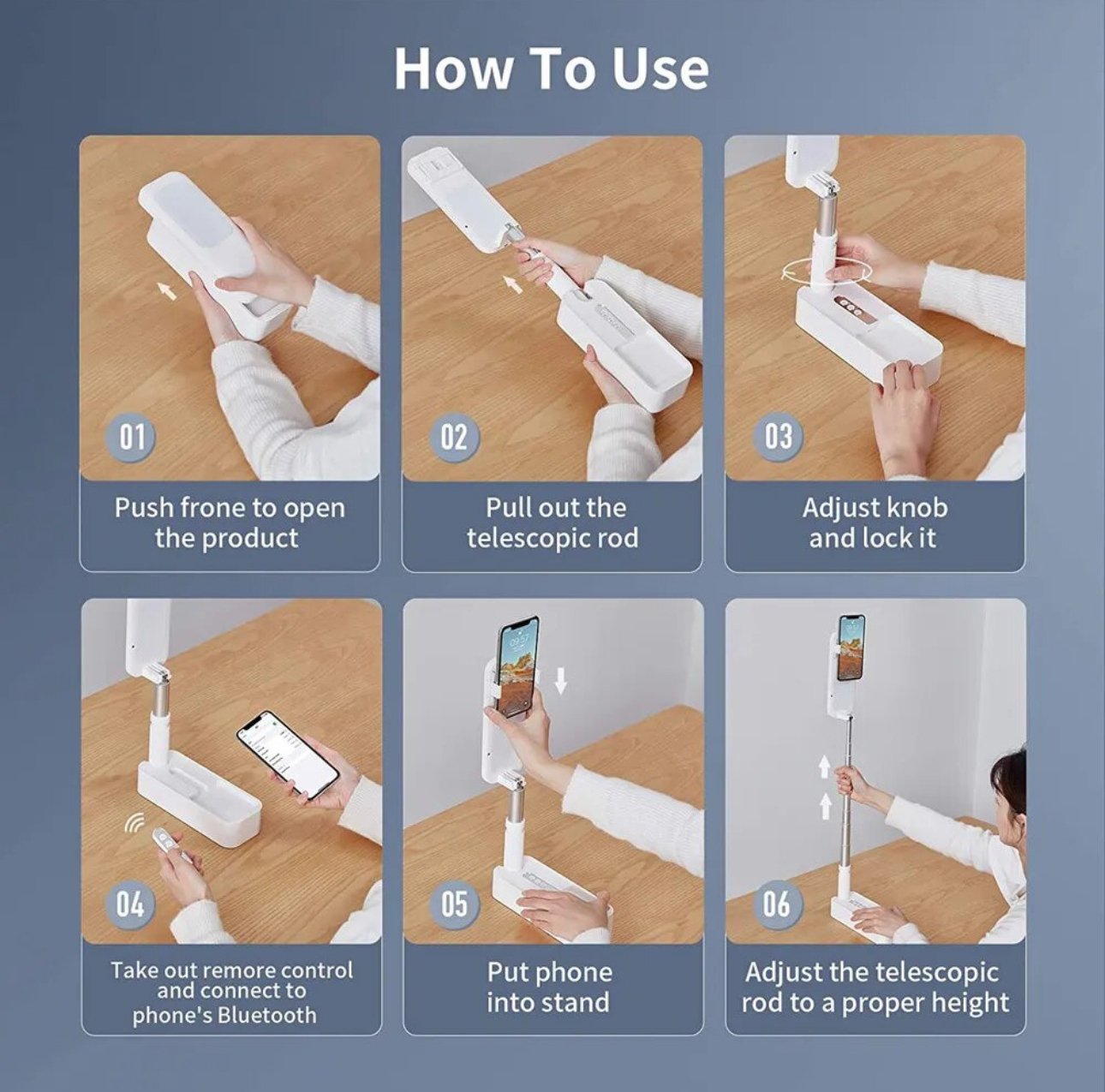 How To Use

01

Push frone to open the product

02

Pull out the telescopic rod

03

Adjust knob and lock it

04

Take out remore control and connect to phone's Bluetooth

05

Put phone into stand

06

Adjust the telescopic rod to a proper height